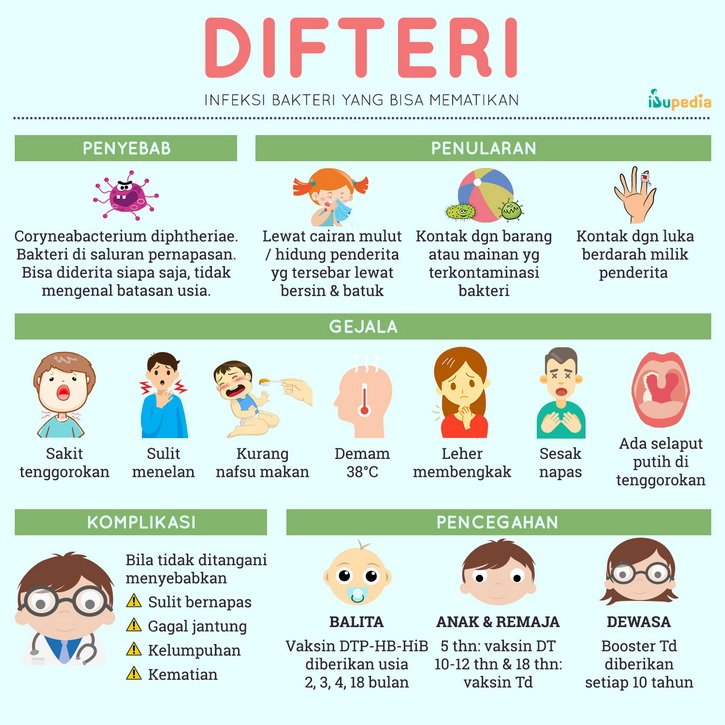 DIFTERI

INFEKSI BAKTERI YANG BISA MEMATIKAN

ibupedia

PENYEBAB

Coryneabacterium diphtheriae. Bakteri di saluran pernapasan. Bisa diderita siapa saja, tidak mengenal batasan usia.

PENULARAN

Lewat cairan mulut / hidung penderita yg tersebar lewat bersin & batuk

Kontak dgn barang atau mainan yg terkontaminasi bakteri

Kontak dgn luka berdarah milik penderita

GEJALA

Sakit tenggorokan

Sulit menelan

Kurang nafsu makan

Demam 38°C

Leher membengkak

Sesak napas

Ada selaput putih di tenggorokan

KOMPLIKASI

Bila tidak ditangani menyebabkan

Sulit bernapas

Gagal jantung

Kelumpuhan

Kematian

PENCEGAHAN

BALITA

Vaksin DTP-HB-HiB diberikan usia 2, 3, 4, 18 bulan

ANAK & REMAJA

5 thn: vaksin DT 10-12 thn & 18 thn: vaksin Td

DEWASA

Booster Td diberikan setiap 10 tahun